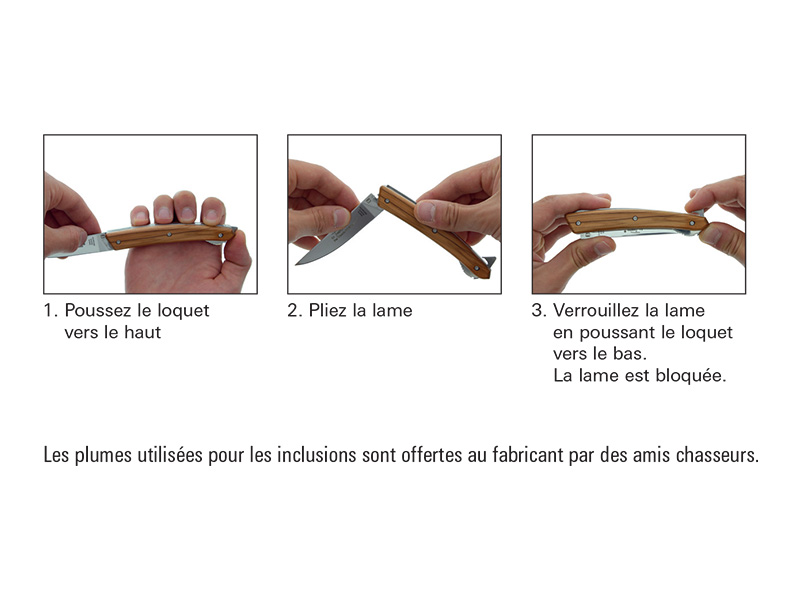 1. Poussez le loquet vers le haut

2. Pliez la lame

3. Verrouillez la lame en poussant le loquet vers le bas.
La lame est bloquée.

Les plumes utilisées pour les inclusions sont offertes au fabricant par des amis chasseurs.